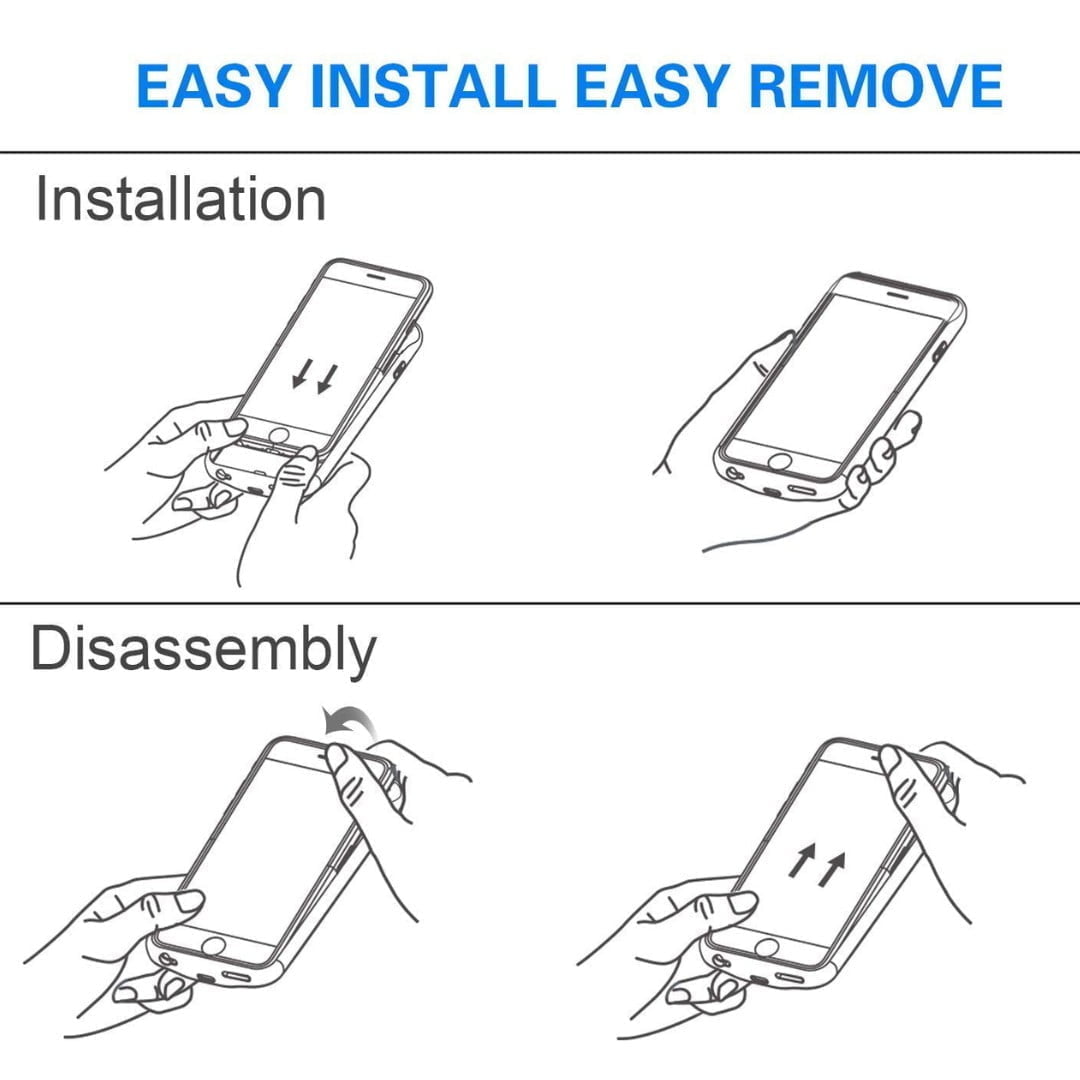 EASY INSTALL EASY REMOVE

Installation

Disassembly