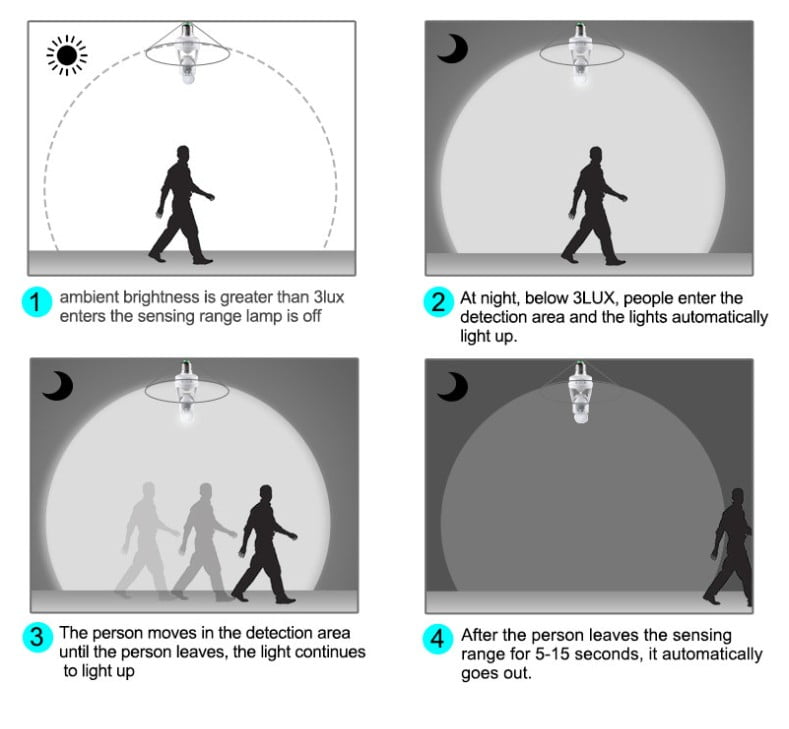 1 ambient brightness is greater than 3lux enters the sensing range lamp is off

2 At night, below 3LUX, people enter the detection area and the lights automatically light up.

3 The person moves in the detection area until the person leaves, the light continues to light up

4 After the person leaves the sensing range for 5-15 seconds, it automatically goes out.