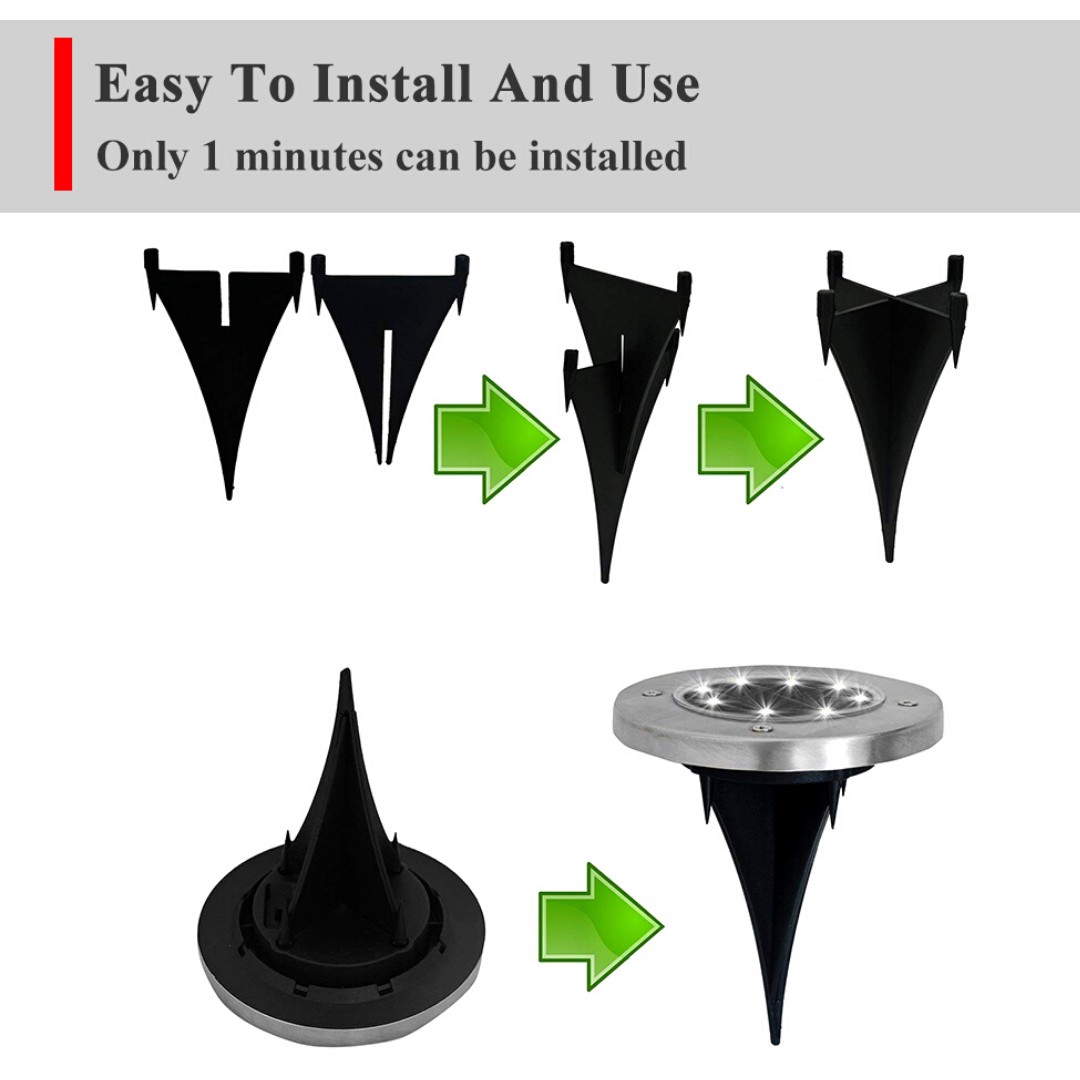 Easy To Install And Use
Only 1 minutes can be installed