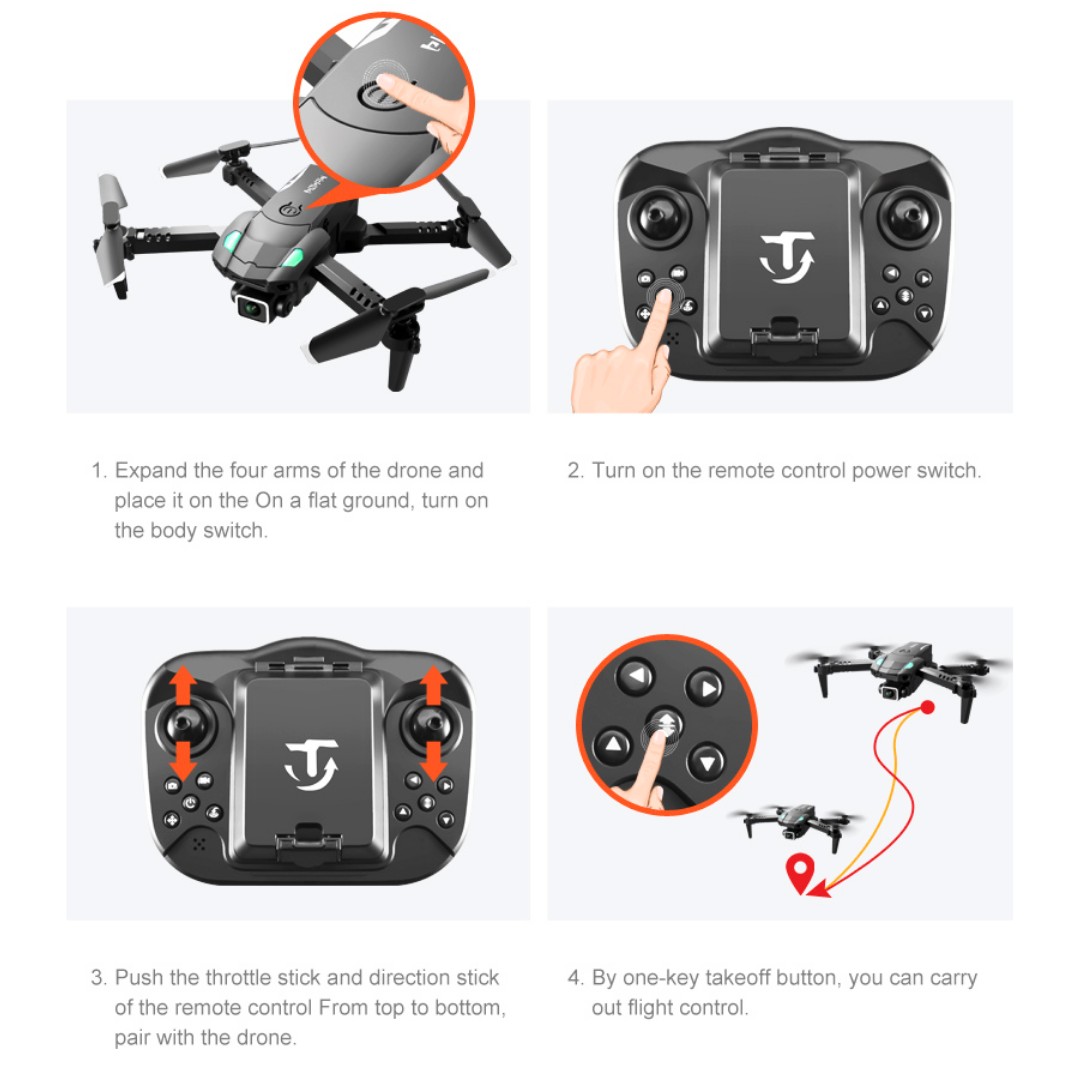 1. Expand the four arms of the drone and place it on the On a flat ground, turn on the body switch.

2. Turn on the remote control power switch.

3. Push the throttle stick and direction stick of the remote control From top to bottom, pair with the drone.

4. By one-key takeoff button, you can carry out flight control.