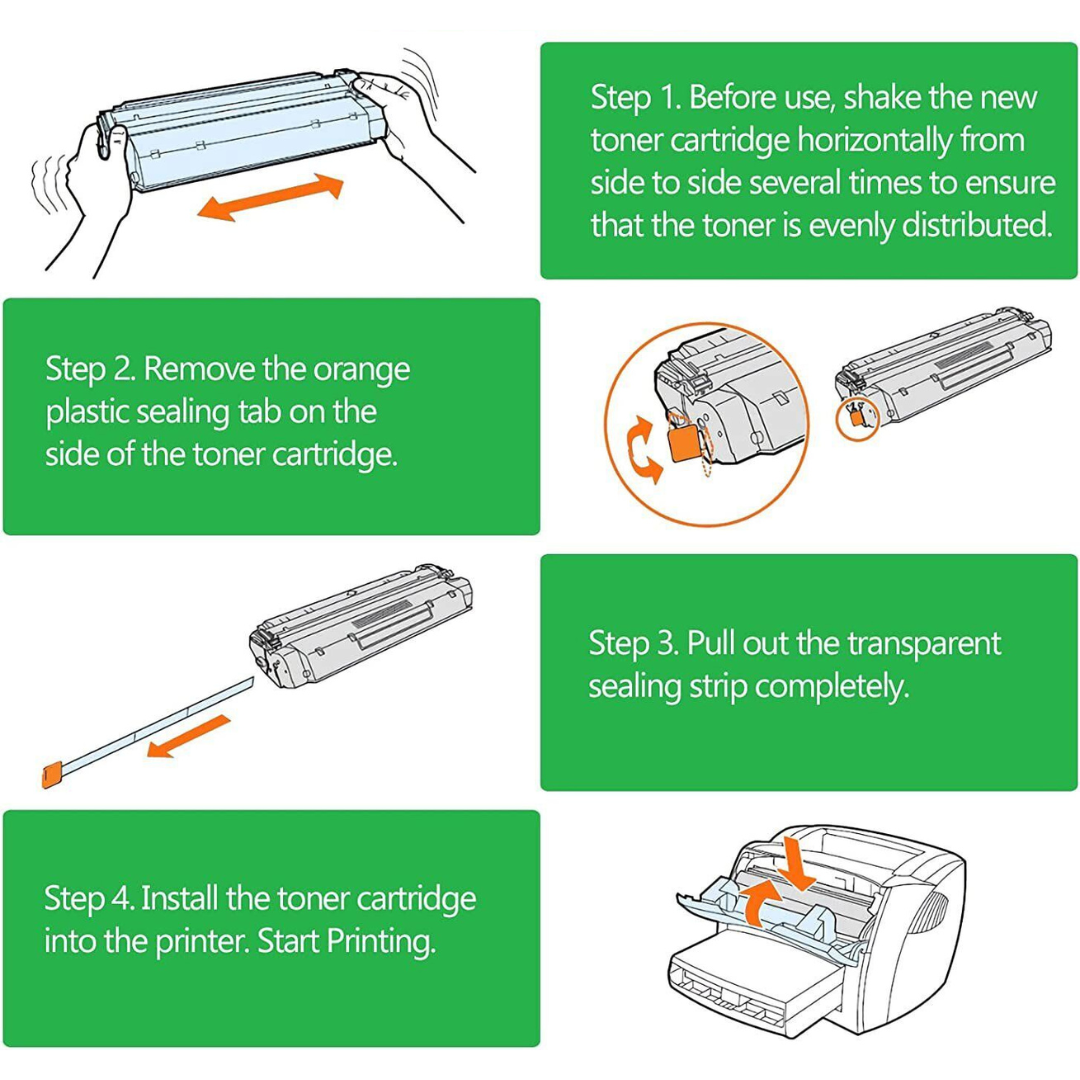 Step 1. Before use, shake the new toner cartridge horizontally from side to side several times to ensure that the toner is evenly distributed.

Step 2. Remove the orange plastic sealing tab on the side of the toner cartridge.

Step 3. Pull out the transparent sealing strip completely.

Step 4. Install the toner cartridge into the printer. Start Printing.