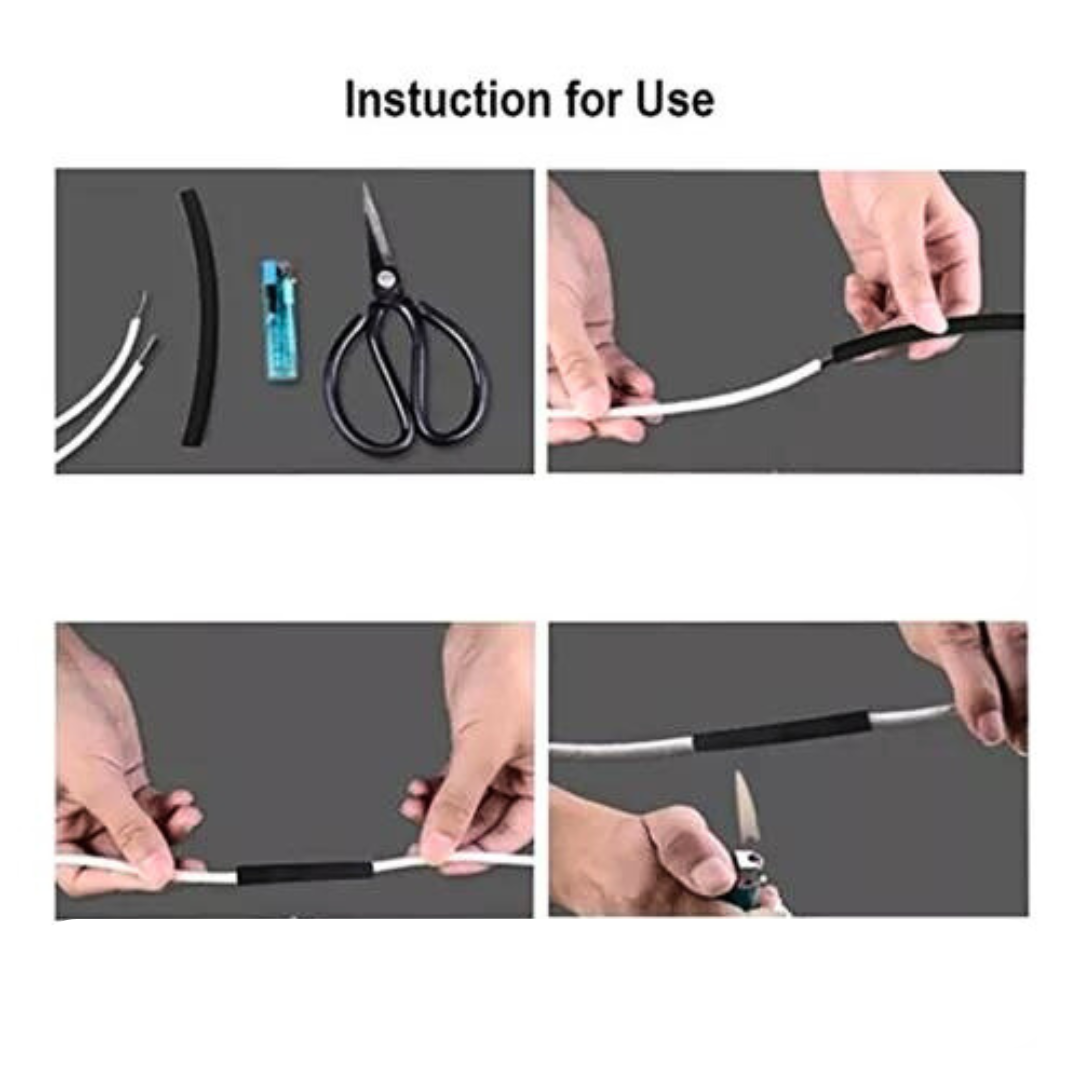 Instuction for Use