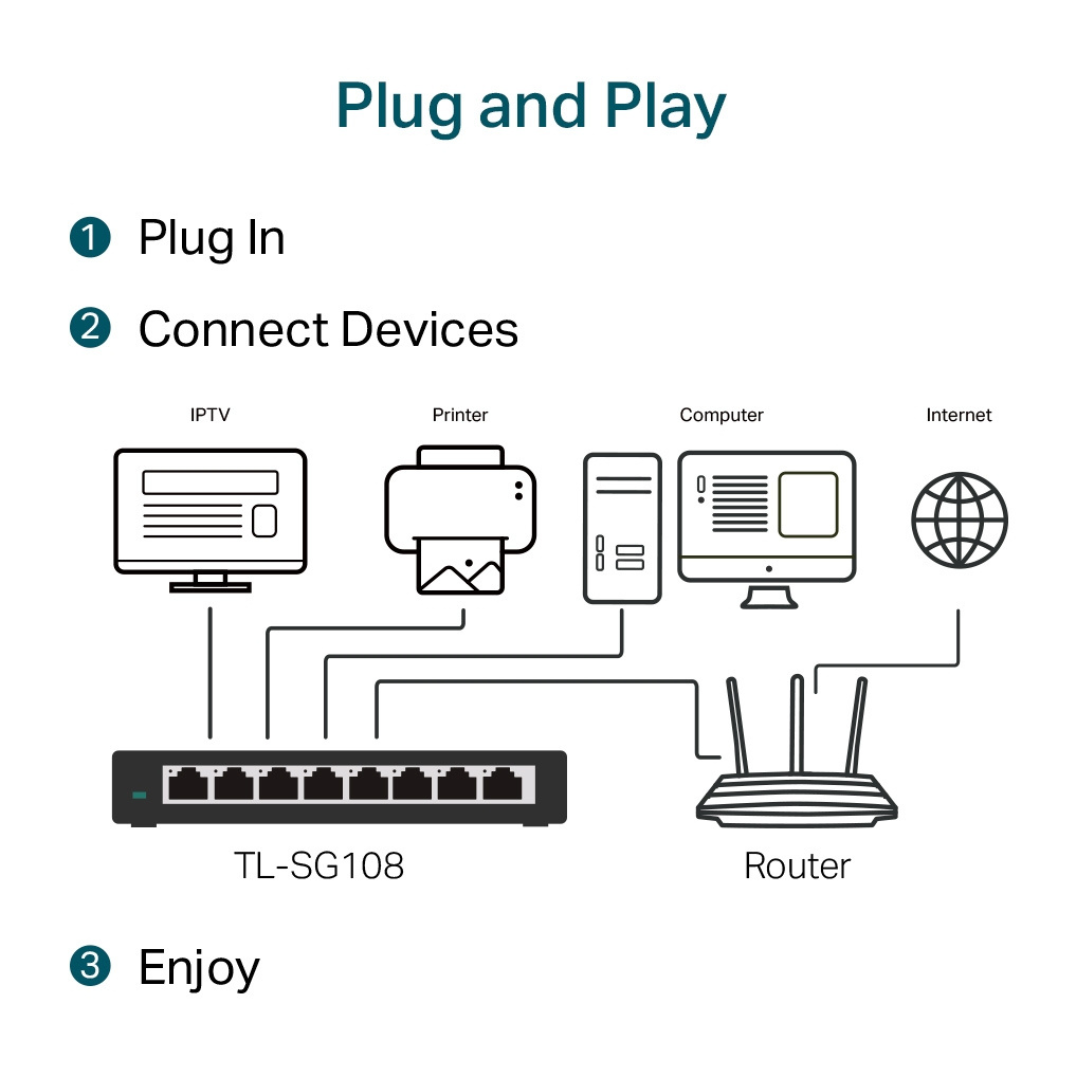 Plug and Play

1 Plug In

2 Connect Devices

IPTV

Printer

Computer

Internet

TL-SG108

Router

3 Enjoy