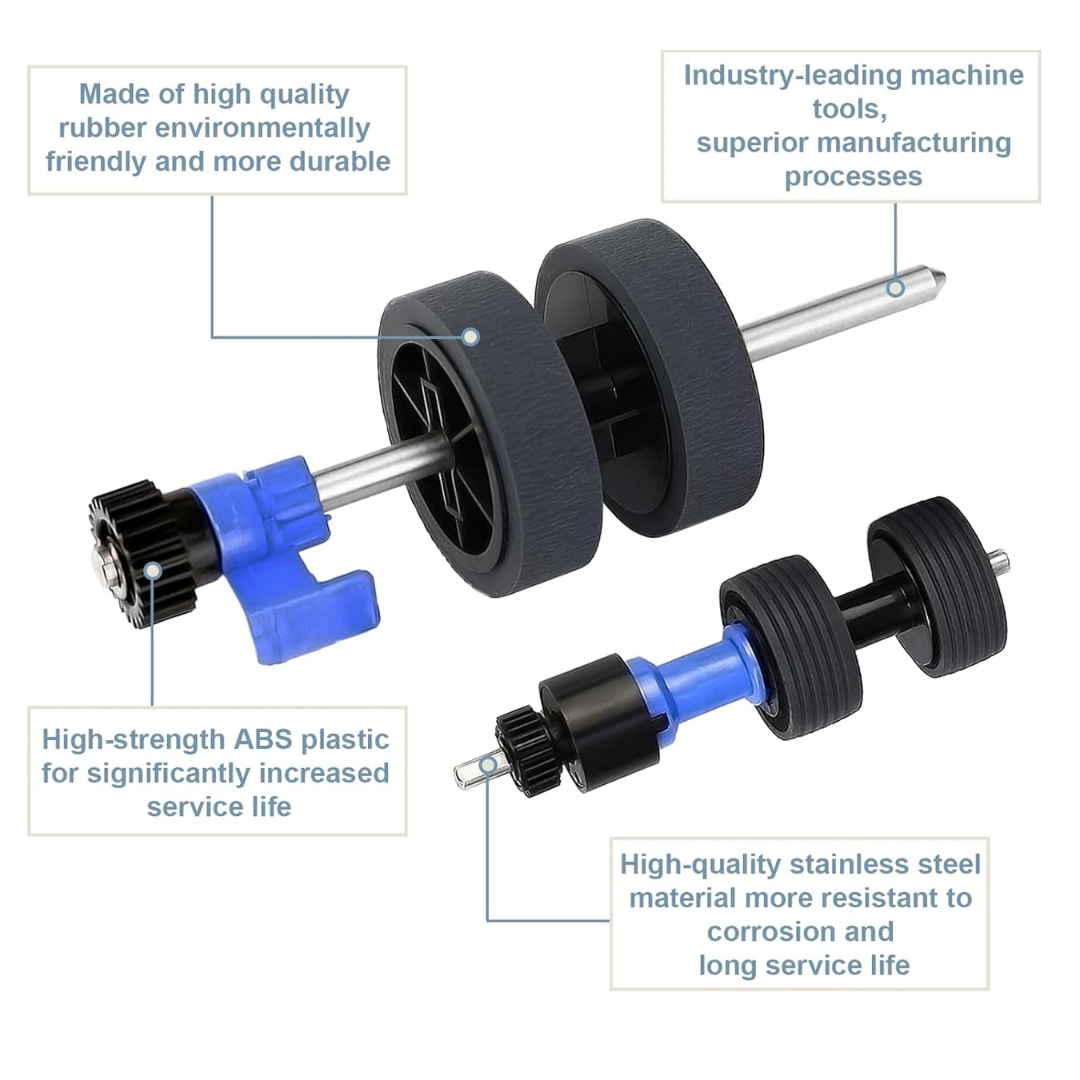 Made of high quality rubber environmentally friendly and more durable

Industry-leading machine tools, superior manufacturing processes

High-strength ABS plastic for significantly increased service life

High-quality stainless steel material more resistant to corrosion and long service life