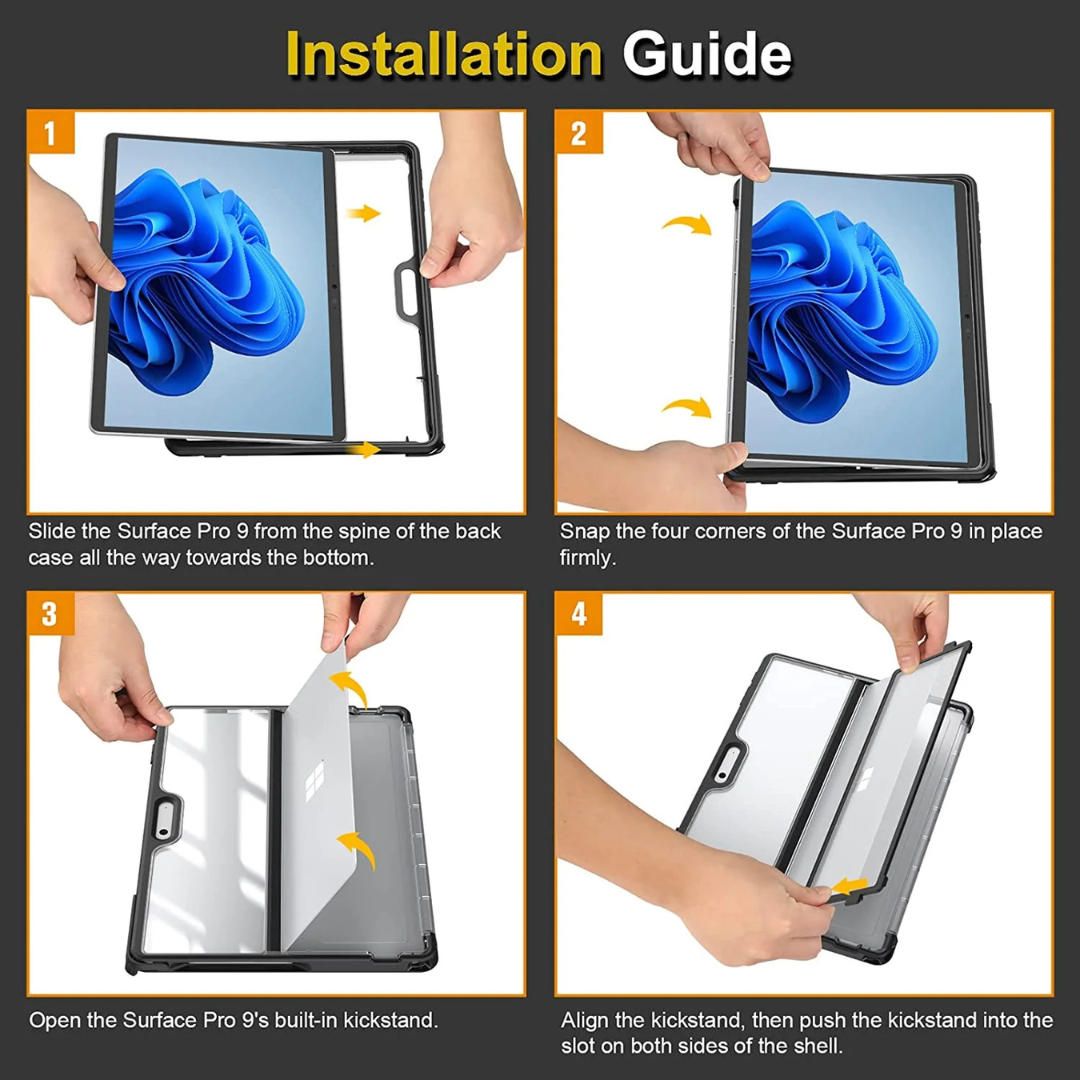 Installation Guide

1

Slide the Surface Pro 9 from the spine of the back case all the way towards the bottom.

2

Snap the four corners of the Surface Pro 9 in place firmly.

3

Open the Surface Pro 9's built-in kickstand.

4

Align the kickstand, then push the kickstand into the slot on both sides of the shell.